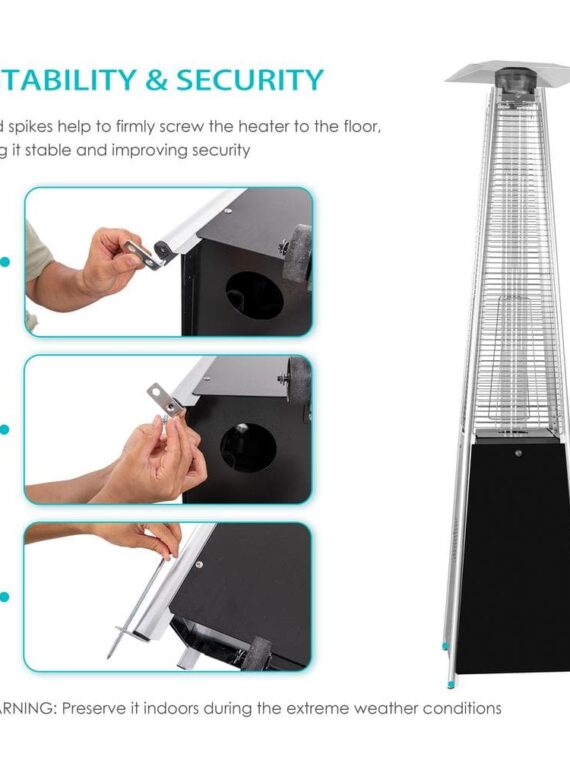 TABILITY & SECURITY

d spikes help to firmly screw the heater to the floor, g it stable and improving security

ARNING: Preserve it indoors during the extreme weather conditions