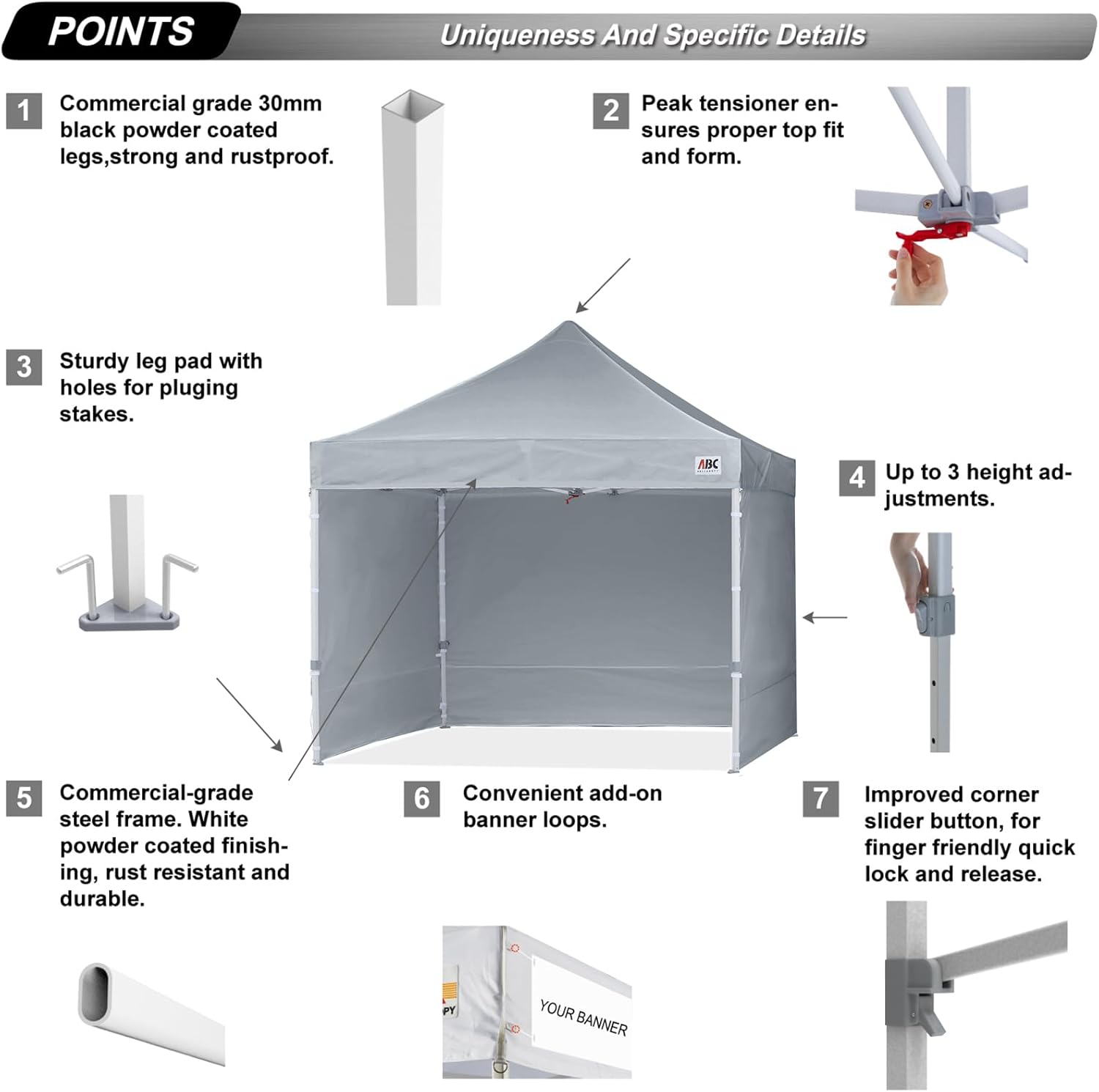 POINTS

Uniqueness And Specific Details

1 Commercial grade 30mm black powder coated legs,strong and rustproof.

2 Peak tensioner ensures proper top fit and form.

3 Sturdy leg pad with holes for pluging stakes.

ABC

4 Up to 3 height adjustments.

5 Commercial-grade steel frame. White powder coated finishing, rust resistant and durable.

6 Convenient add-on banner loops.

7 Improved corner slider button, for finger friendly quick lock and release.

PY

YOUR BANNER