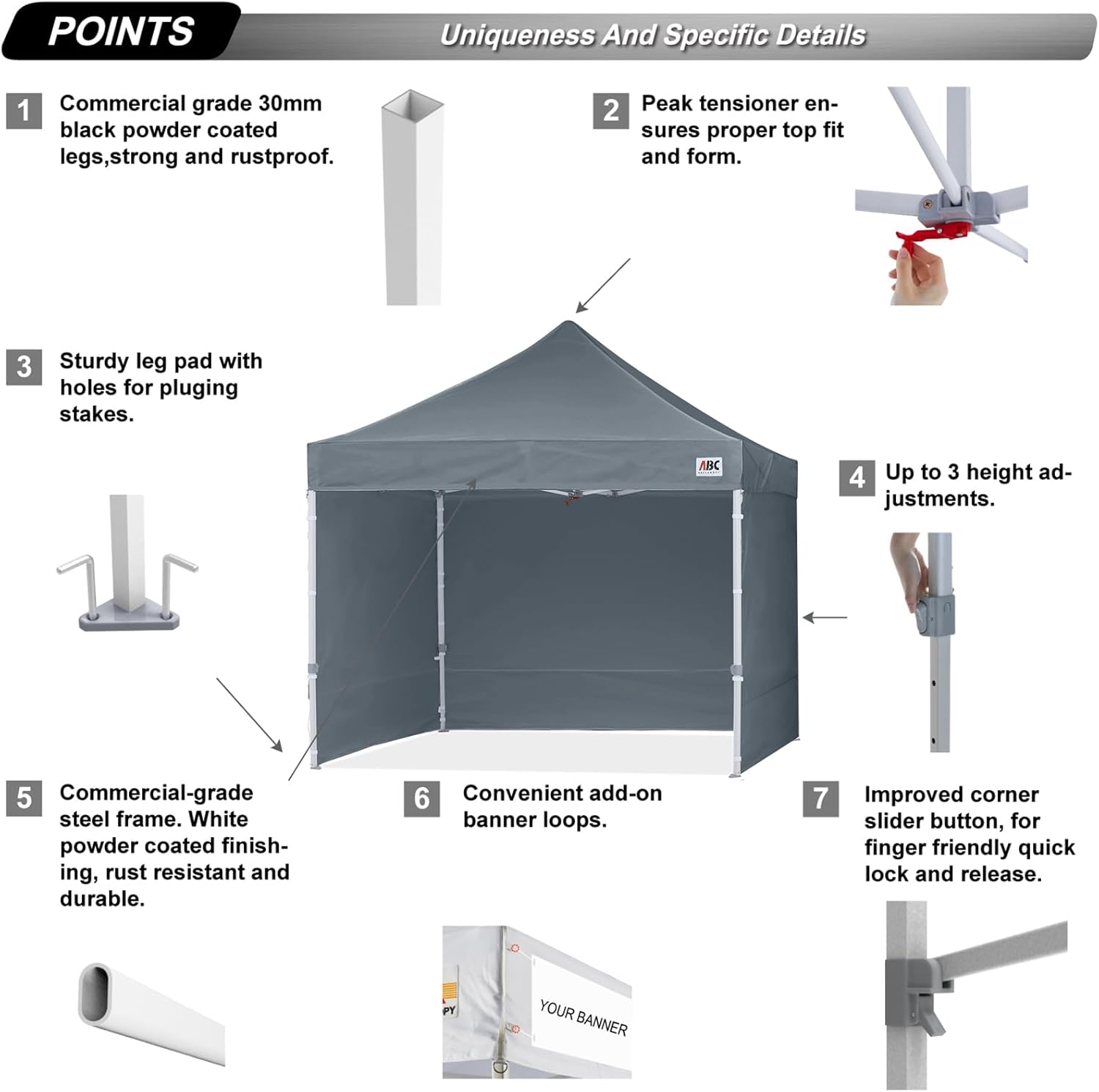 POINTS

Uniqueness And Specific Details

1 Commercial grade 30mm black powder coated legs,strong and rustproof.

2 Peak tensioner ensures proper top fit and form.

3 Sturdy leg pad with holes for pluging stakes.

ABC

4 Up to 3 height adjustments.

5 Commercial-grade steel frame. White powder coated finishing, rust resistant and durable.

6 Convenient add-on banner loops.

7 Improved corner slider button, for finger friendly quick lock and release.

PY

YOUR BANNER