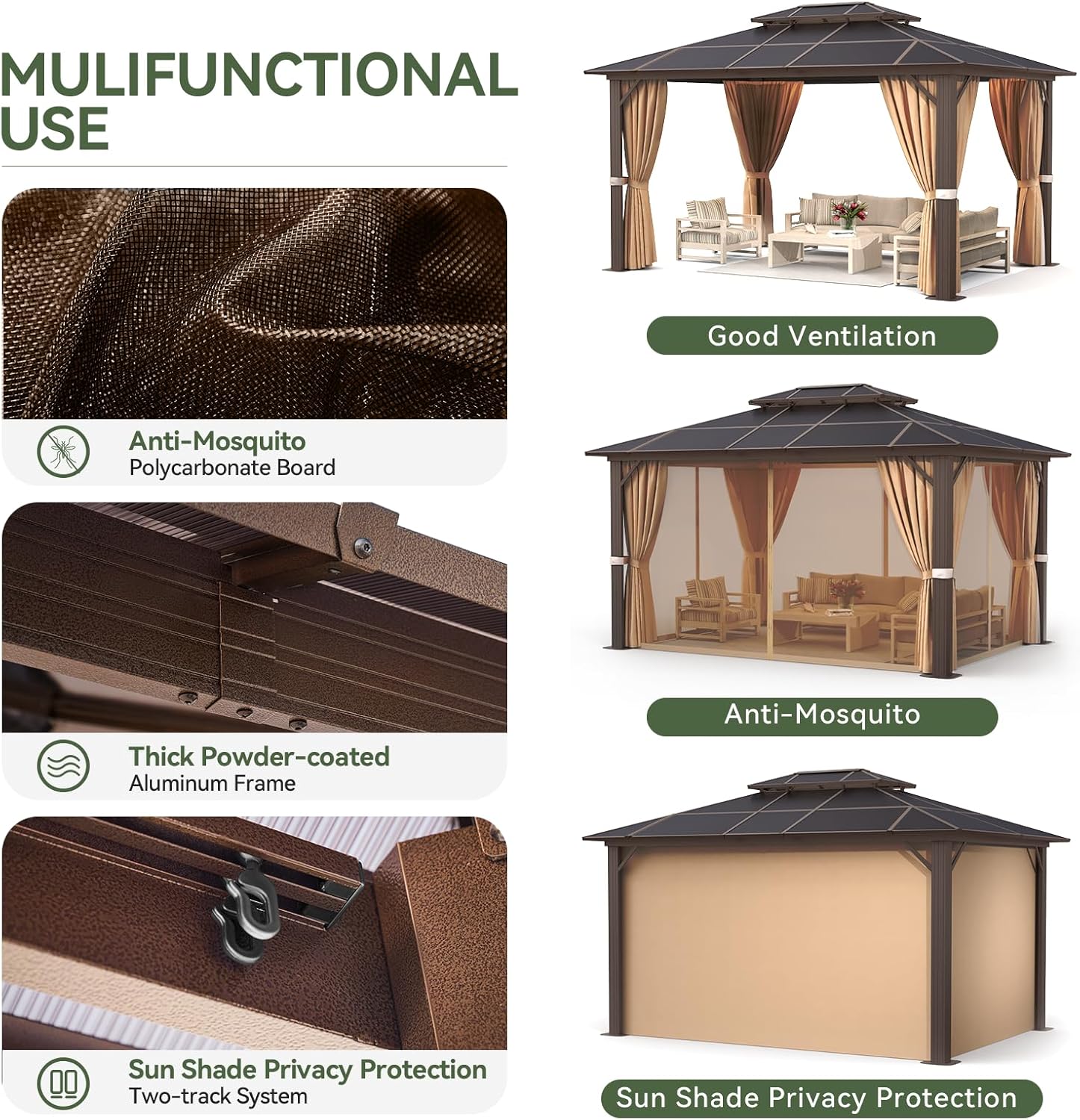 MULIFUNCTIONAL USE

Anti-Mosquito
Polycarbonate Board

Thick Powder-coated
Aluminum Frame

Sun Shade Privacy Protection
Two-track System

Good Ventilation

Anti-Mosquito

Sun Shade Privacy Protection