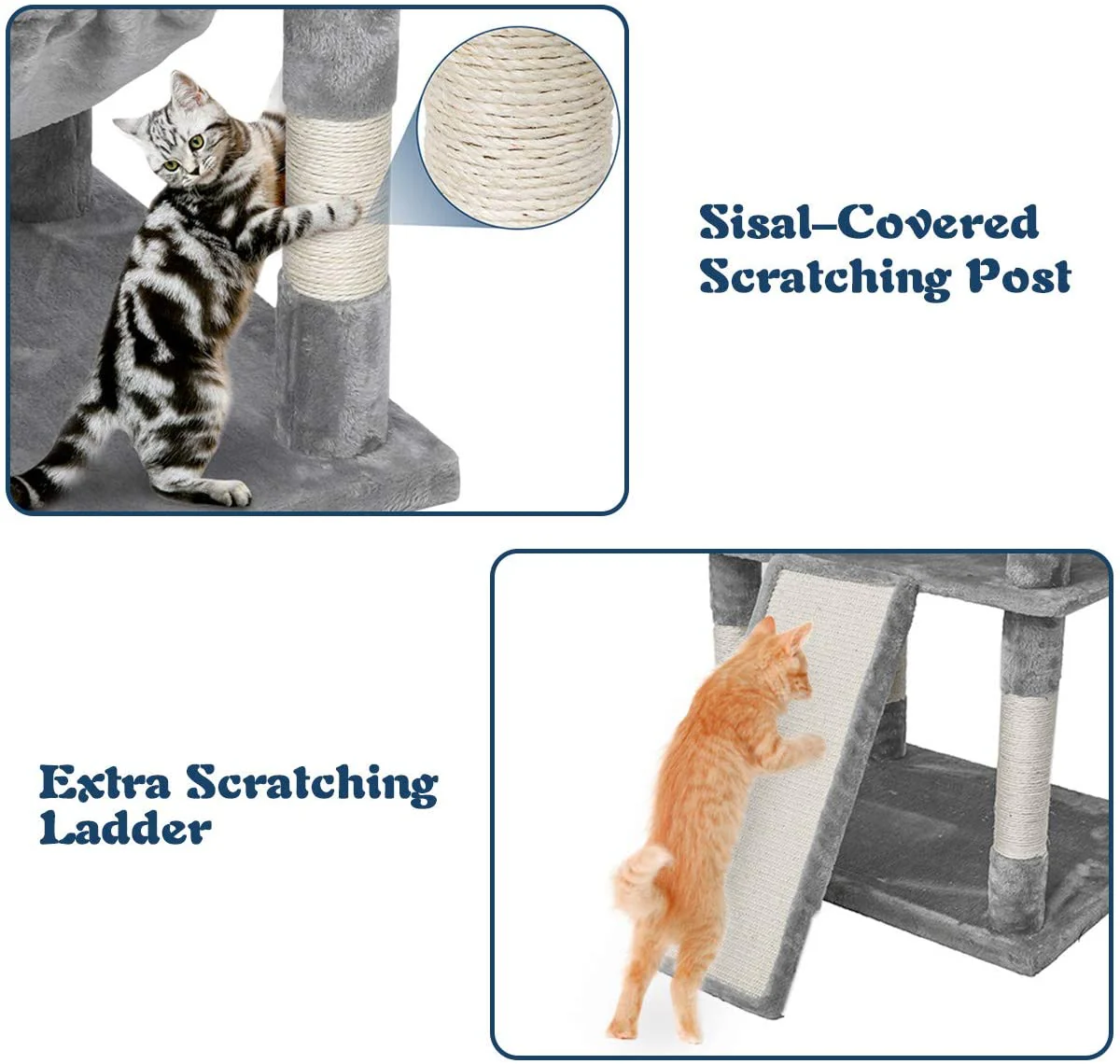 Sisal-Covered Scratching Post

Extra Scratching Ladder