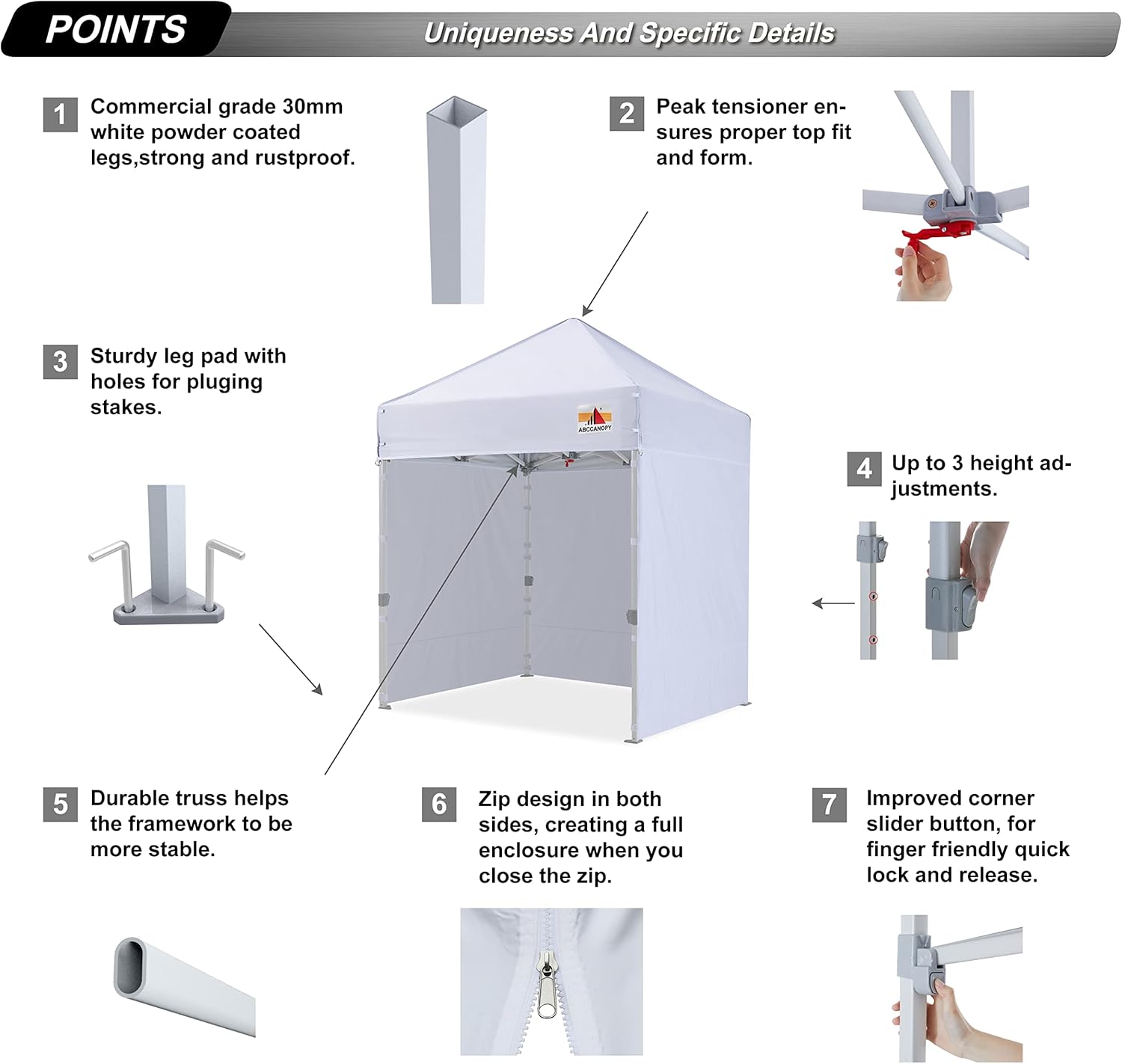 POINTS

Uniqueness And Specific Details

1 Commercial grade 30mm white powder coated legs,strong and rustproof.

2 Peak tensioner ensures proper top fit and form.

3 Sturdy leg pad with holes for pluging stakes.

ABCCANOPY

4 Up to 3 height adjustments.

5 Durable truss helps the framework to be more stable.

6 Zip design in both sides, creating a full enclosure when you close the zip.

7 Improved corner slider button, for finger friendly quick lock and release.