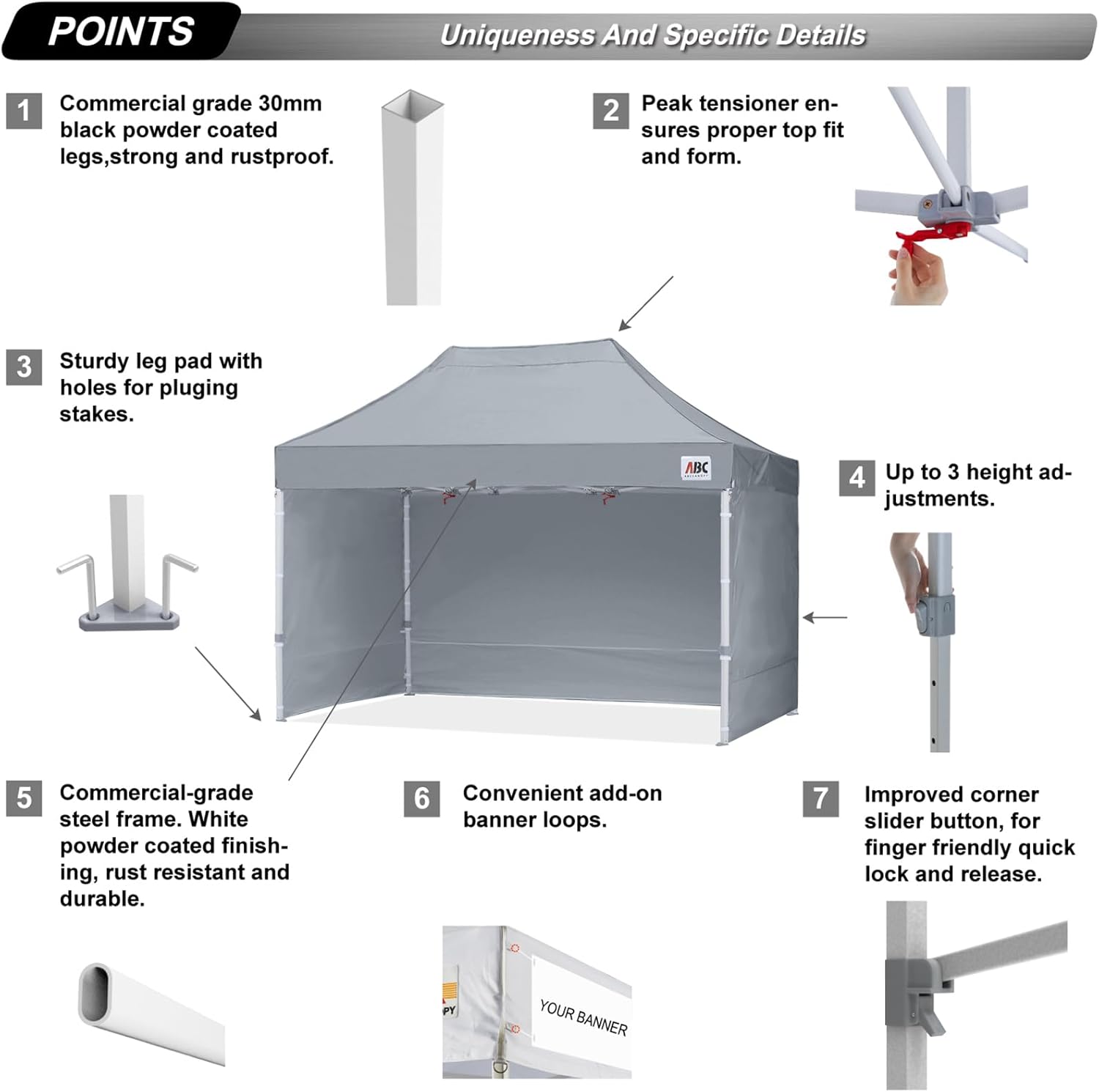 POINTS

Uniqueness And Specific Details

1 Commercial grade 30mm black powder coated legs,strong and rustproof.

2 Peak tensioner ensures proper top fit and form.

3 Sturdy leg pad with holes for pluging stakes.

ABC

4 Up to 3 height adjustments.

5 Commercial-grade steel frame. White powder coated finishing, rust resistant and durable.

6 Convenient add-on banner loops.

7 Improved corner slider button, for finger friendly quick lock and release.

PY

YOUR BANNER