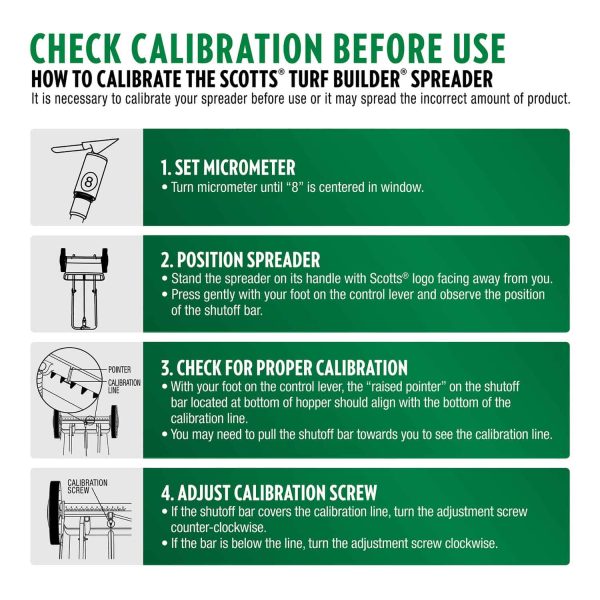 CHECK CALIBRATION BEFORE USE
HOW TO CALIBRATE THE SCOTTS® TURF BUILDER® SPREADER
It is necessary to calibrate your spreader before use or it may spread the incorrect amount of product.

8

1. SET MICROMETER
• Turn micrometer until "8" is centered in window.

2. POSITION SPREADER
• Stand the spreader on its handle with Scotts® logo facing away from you.
• Press gently with your foot on the control lever and observe the position of the shutoff bar.

POINTER
CALIBRATION LINE

3. CHECK FOR PROPER CALIBRATION
• With your foot on the control lever, the "raised pointer" on the shutoff bar located at bottom of hopper should align with the bottom of the calibration line.
• You may need to pull the shutoff bar towards you to see the calibration line.

CALIBRATION SCREW

4. ADJUST CALIBRATION SCREW
• If the shutoff bar covers the calibration line, turn the adjustment screw counter-clockwise.
• If the bar is below the line, turn the adjustment screw clockwise.