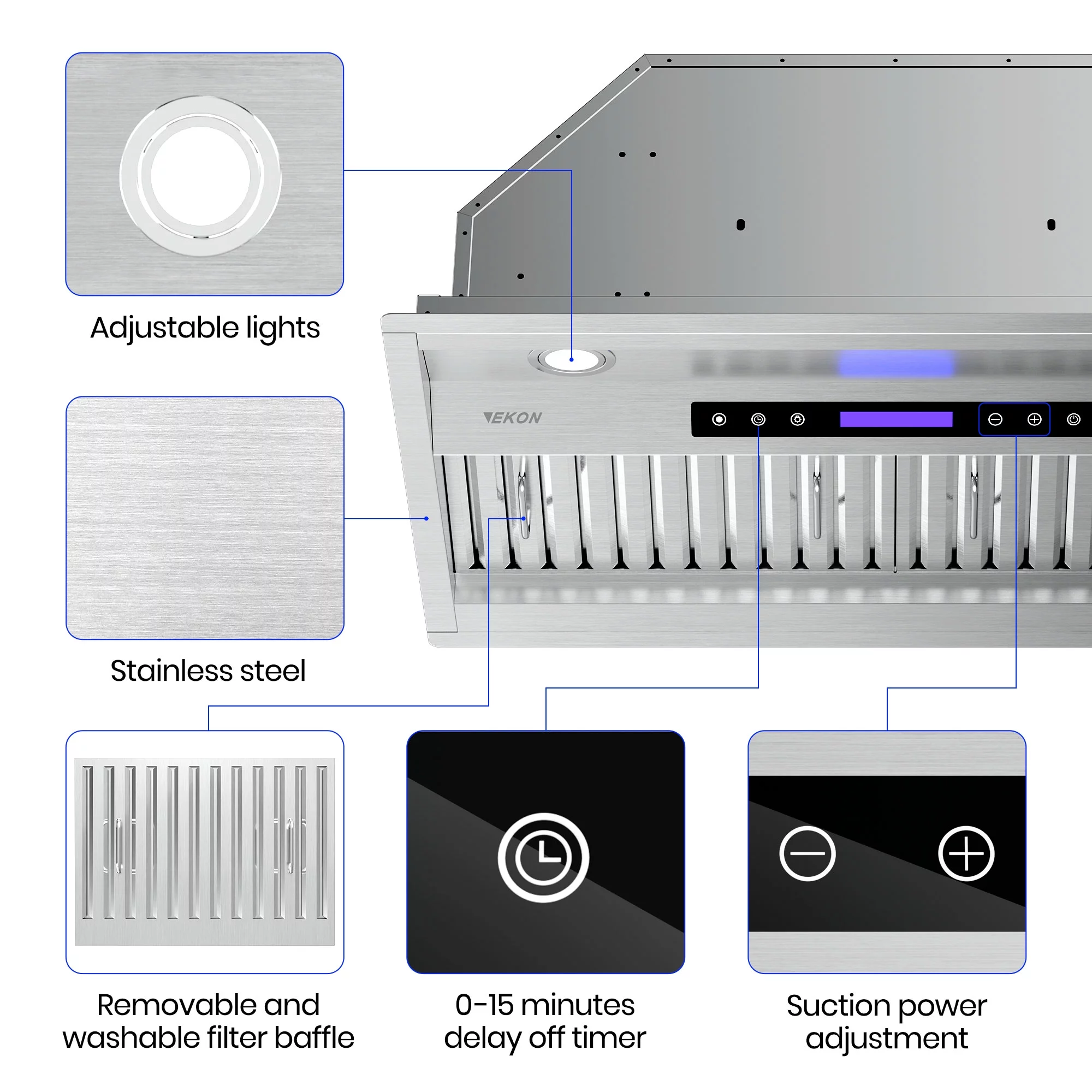 Adjustable lights

VEKON

Stainless steel

Removable and washable filter baffle

0-15 minutes delay off timer

Suction power adjustment