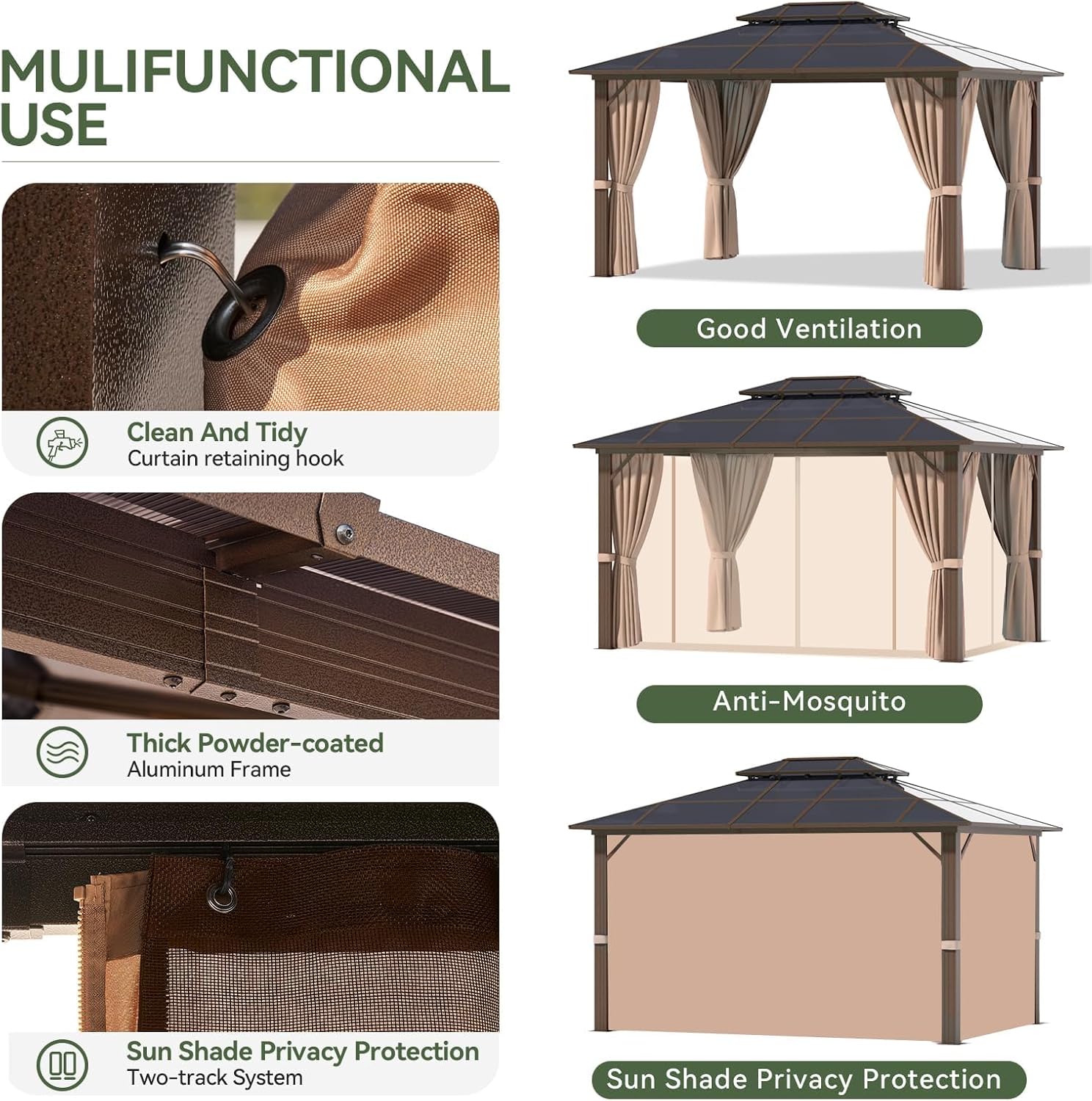 MULIFUNCTIONAL USE

Clean And Tidy
Curtain retaining hook

Thick Powder-coated
Aluminum Frame

Sun Shade Privacy Protection
Two-track System

Good Ventilation

Anti-Mosquito

Sun Shade Privacy Protection