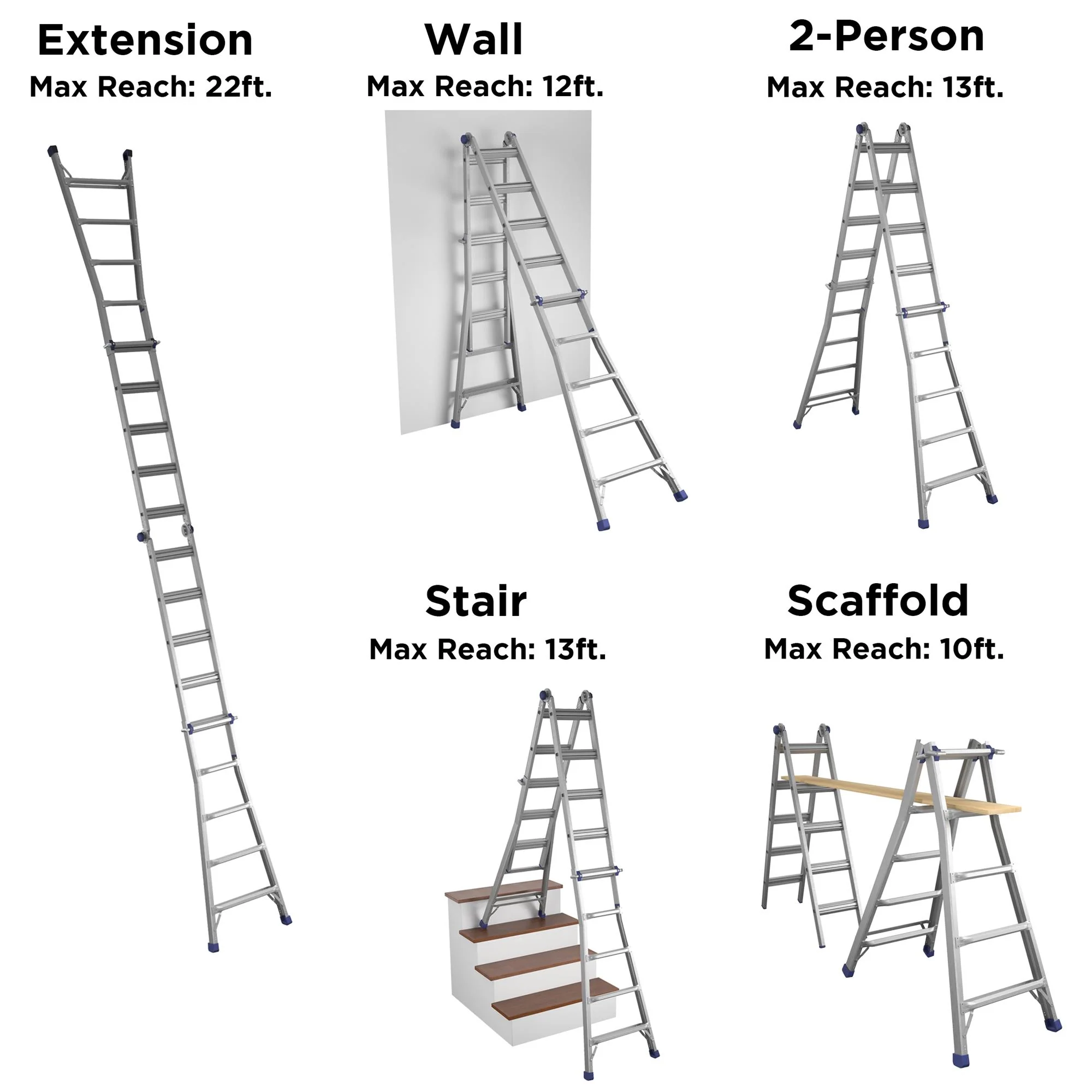 Extension
Max Reach: 22ft.

Wall
Max Reach: 12ft.

2-Person
Max Reach: 13ft.

Stair
Max Reach: 13ft.

Scaffold
Max Reach: 10ft.