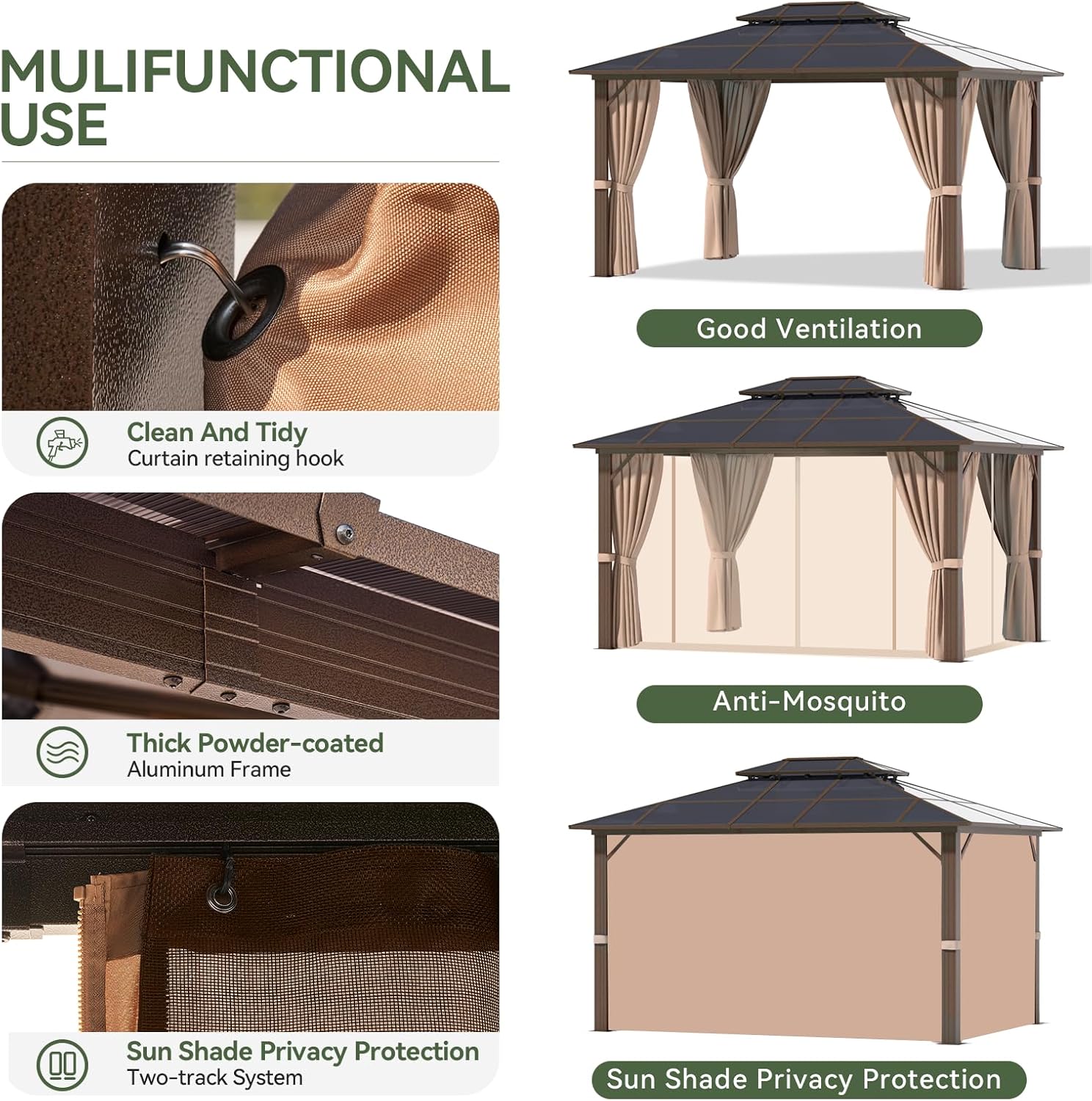 MULIFUNCTIONAL USE

Clean And Tidy
Curtain retaining hook

Thick Powder-coated
Aluminum Frame

Sun Shade Privacy Protection
Two-track System

Good Ventilation

Anti-Mosquito

Sun Shade Privacy Protection