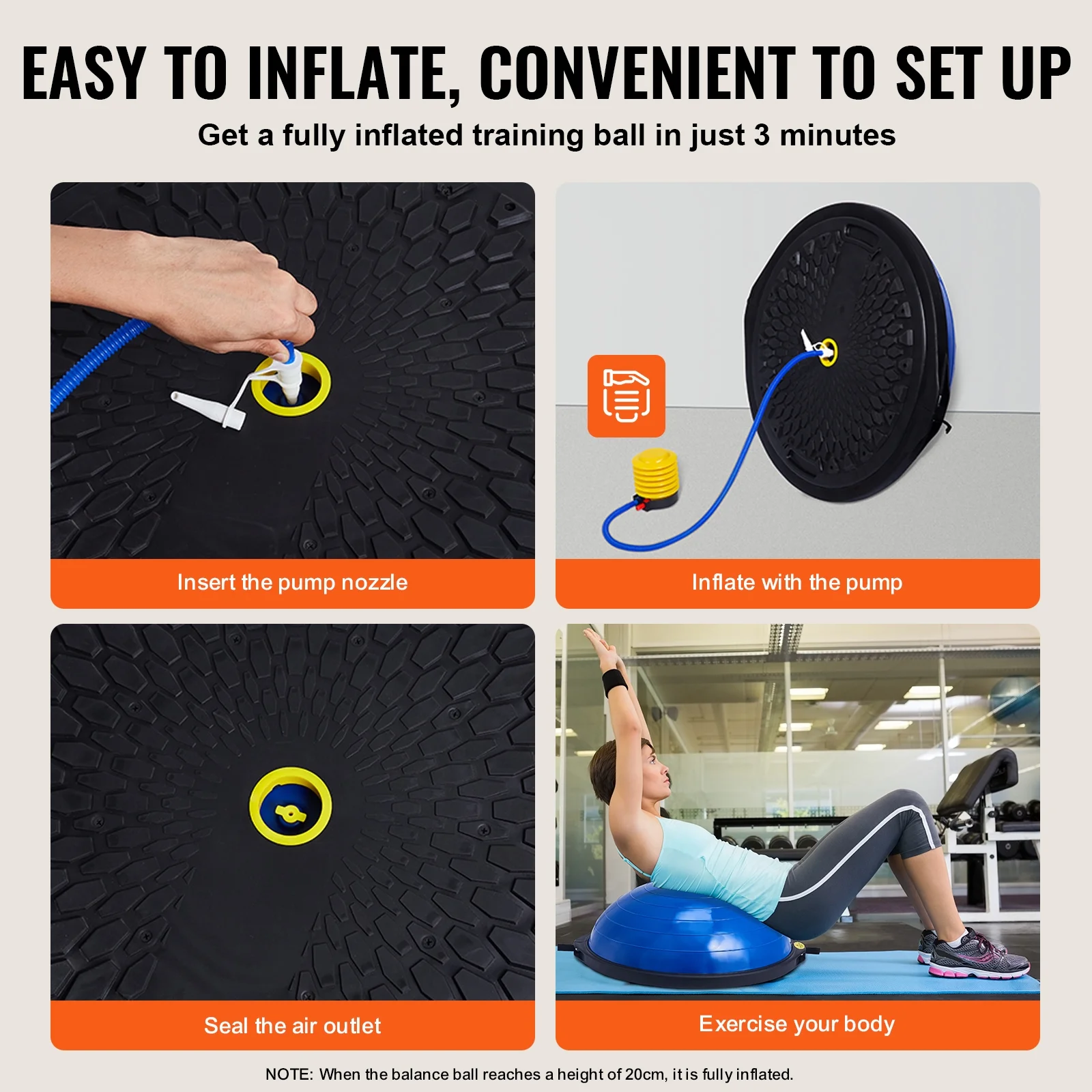 EASY TO INFLATE, CONVENIENT TO SET UP

Get a fully inflated training ball in just 3 minutes

Insert the pump nozzle

Inflate with the pump

Seal the air outlet

Exercise your body

NOTE: When the balance ball reaches a height of 20cm, it is fully inflated.