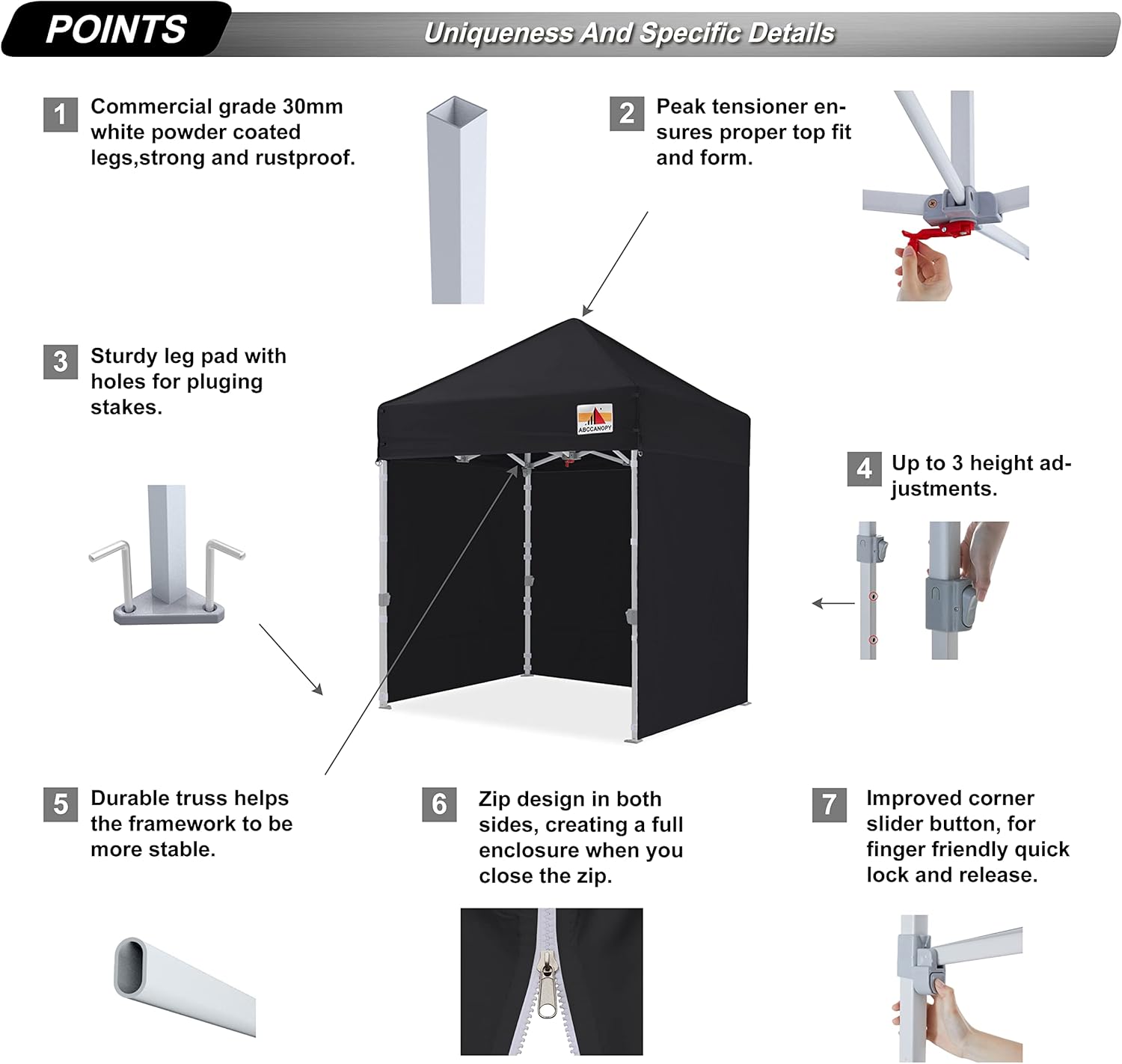 POINTS

Uniqueness And Specific Details

1 Commercial grade 30mm white powder coated legs,strong and rustproof.

2 Peak tensioner ensures proper top fit and form.

3 Sturdy leg pad with holes for pluging stakes.

ABCCANOPY

4 Up to 3 height adjustments.

5 Durable truss helps the framework to be more stable.

6 Zip design in both sides, creating a full enclosure when you close the zip.

7 Improved corner slider button, for finger friendly quick lock and release.