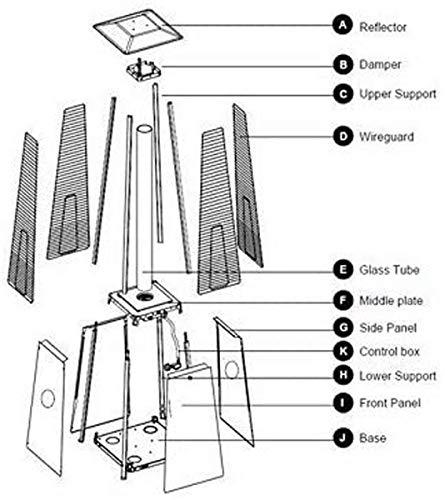 A Reflector
B Damper
C Upper Support
D Wireguard
E Glass Tube
F Middle plate
G Side Panel
K Control box
H Lower Support
I Front Panel
J Base