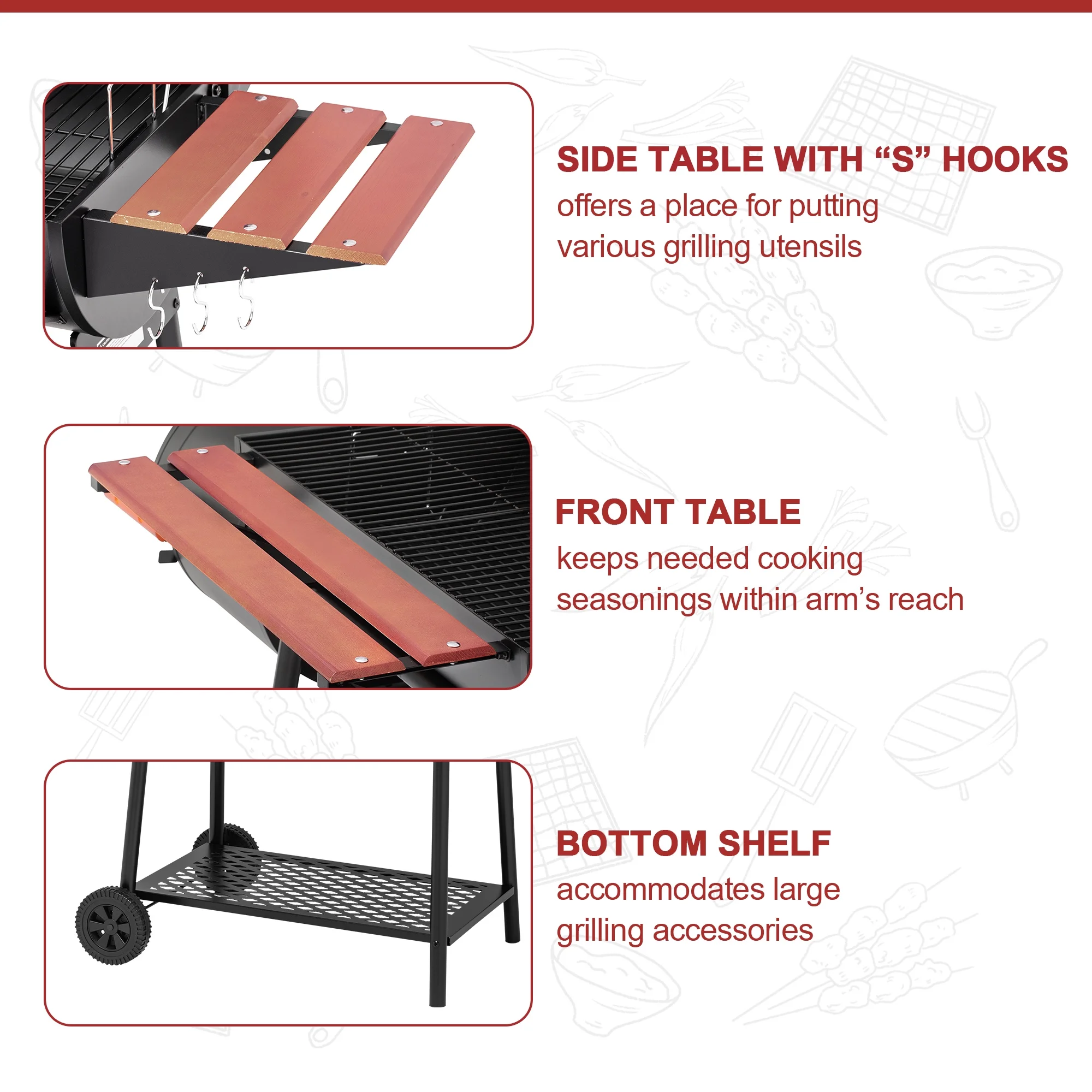 SIDE TABLE WITH “S” HOOKS
offers a place for putting various grilling utensils

FRONT TABLE
keeps needed cooking seasonings within arm’s reach

BOTTOM SHELF
accommodates large grilling accessories