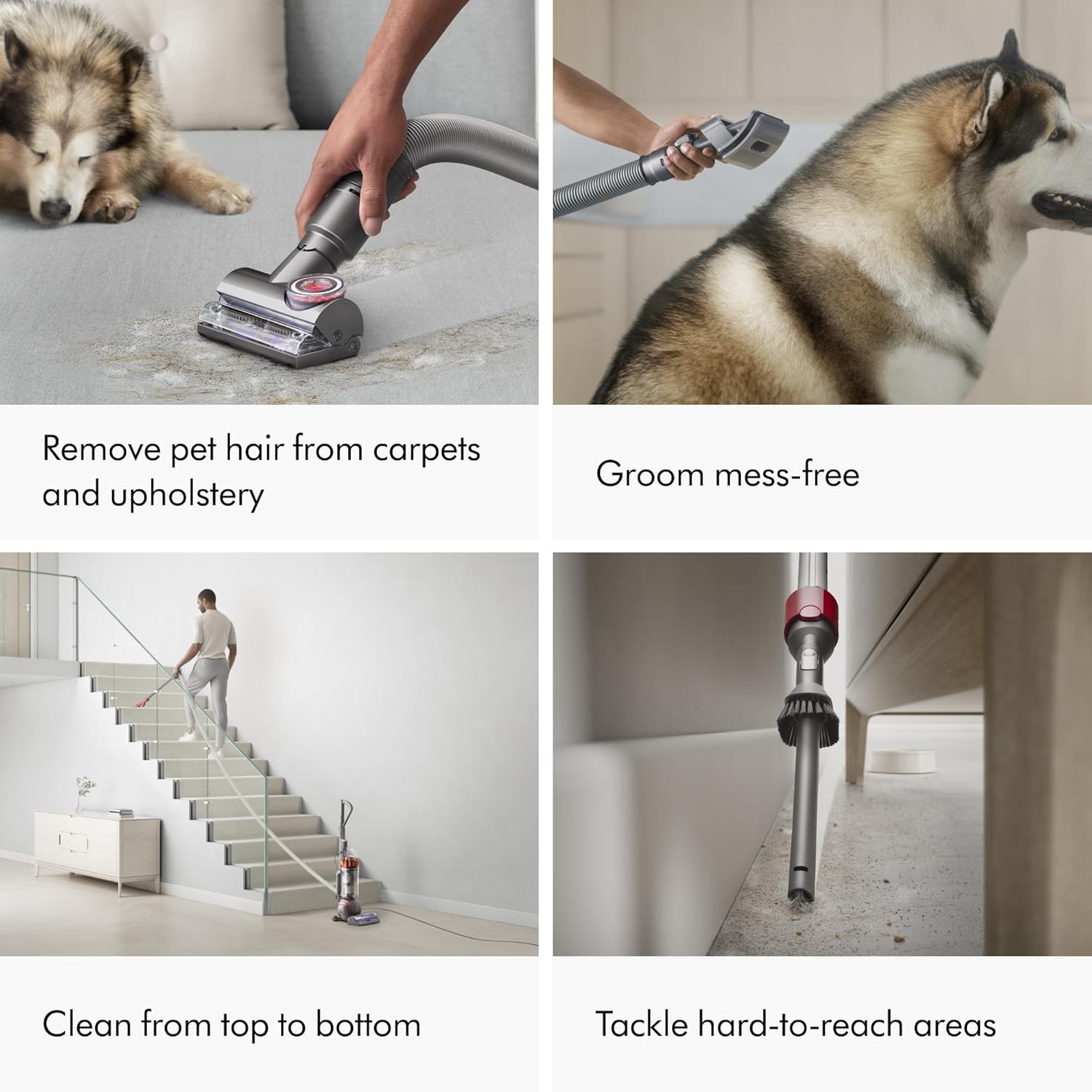 Remove pet hair from carpets and upholstery

Groom mess-free

Clean from top to bottom

Tackle hard-to-reach areas