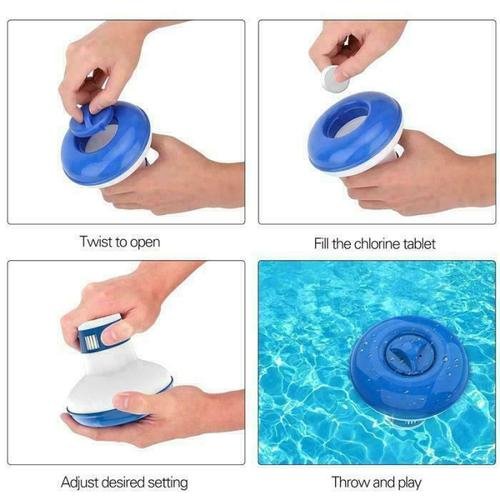 Twist to open

Fill the chlorine tablet

Adjust desired setting

Throw and play