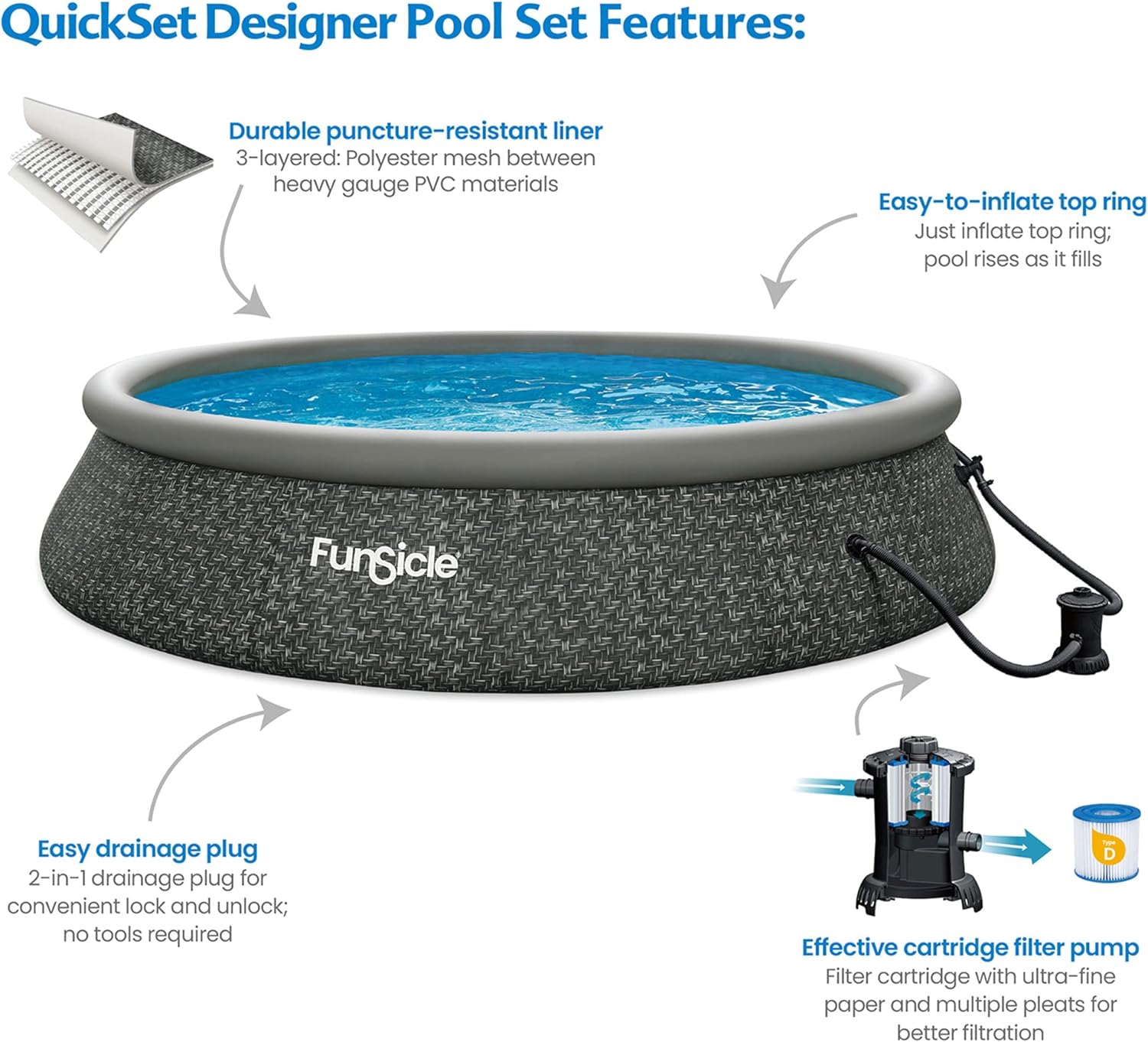 QuickSet Designer Pool Set Features:

Durable puncture-resistant liner
3-layered: Polyester mesh between heavy gauge PVC materials

Easy-to-inflate top ring
Just inflate top ring; pool rises as it fills

Funsicle

Easy drainage plug
2-in-1 drainage plug for convenient lock and unlock; no tools required

Type D

Effective cartridge filter pump
Filter cartridge with ultra-fine paper and multiple pleats for better filtration