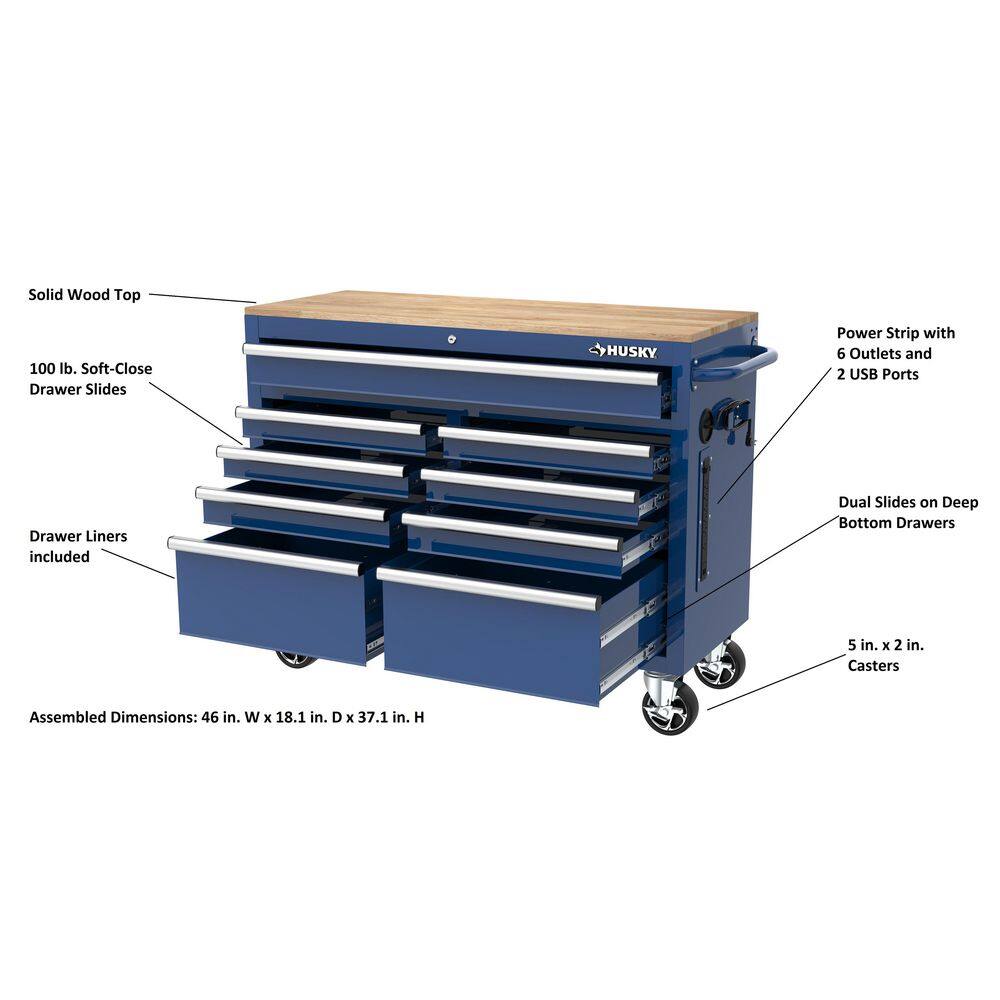 Solid Wood Top

100 lb. Soft-Close Drawer Slides

Drawer Liners included

HUSKY

Power Strip with 6 Outlets and 2 USB Ports

Dual Slides on Deep Bottom Drawers

5 in. x 2 in. Casters

Assembled Dimensions: 46 in. W x 18.1 in. D x 37.1 in. H